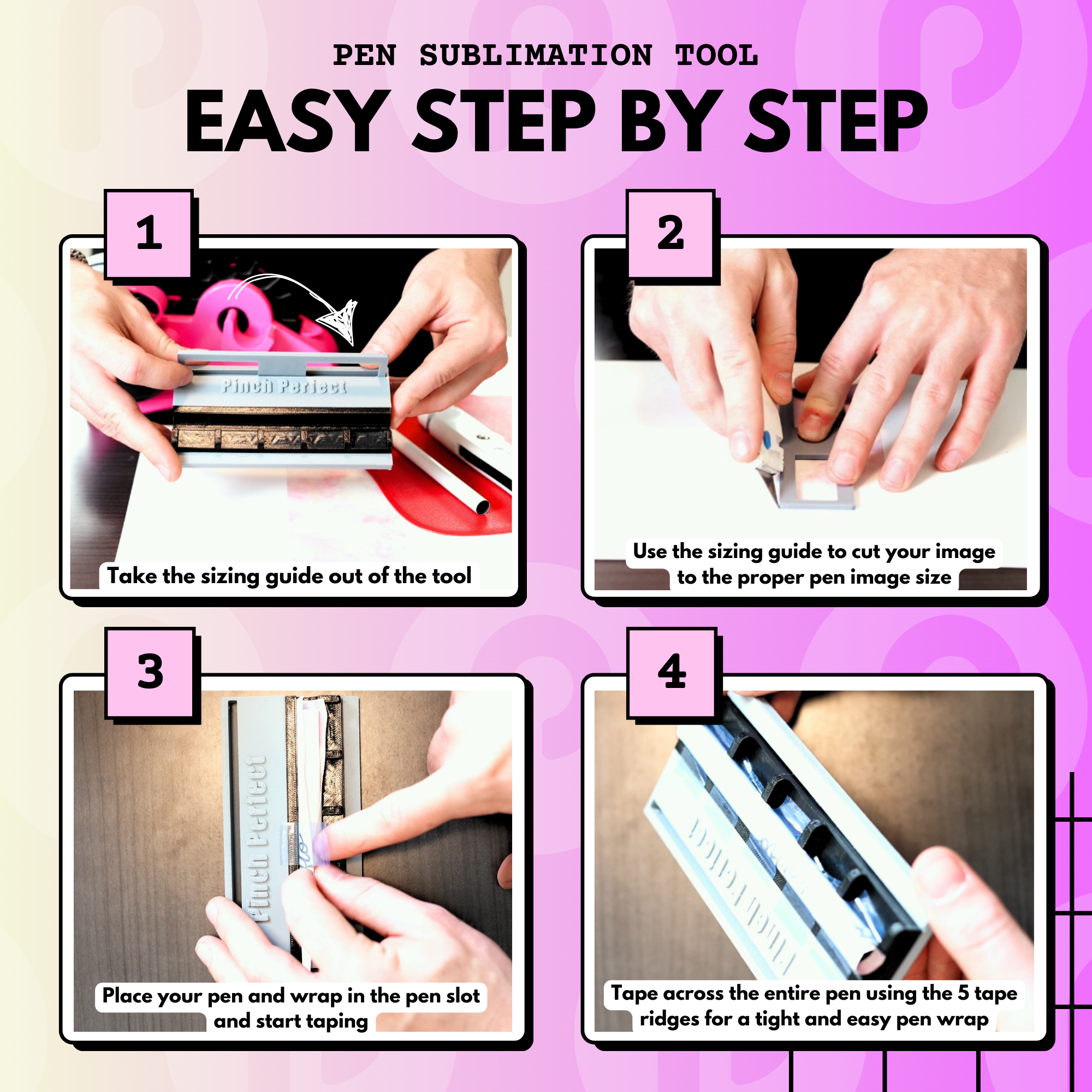 PEN SUBLIMATION TOOL

EASY STEP BY STEP

1

Pinch Perfect

Take the sizing guide out of the tool

2

Use the sizing guide to cut your image to the proper pen image size

3

Pinch Perfect

Place your pen and wrap in the pen slot and start taping

4

Pinch Perfect

Tape across the entire pen using the 5 tape ridges for a tight and easy pen wrap