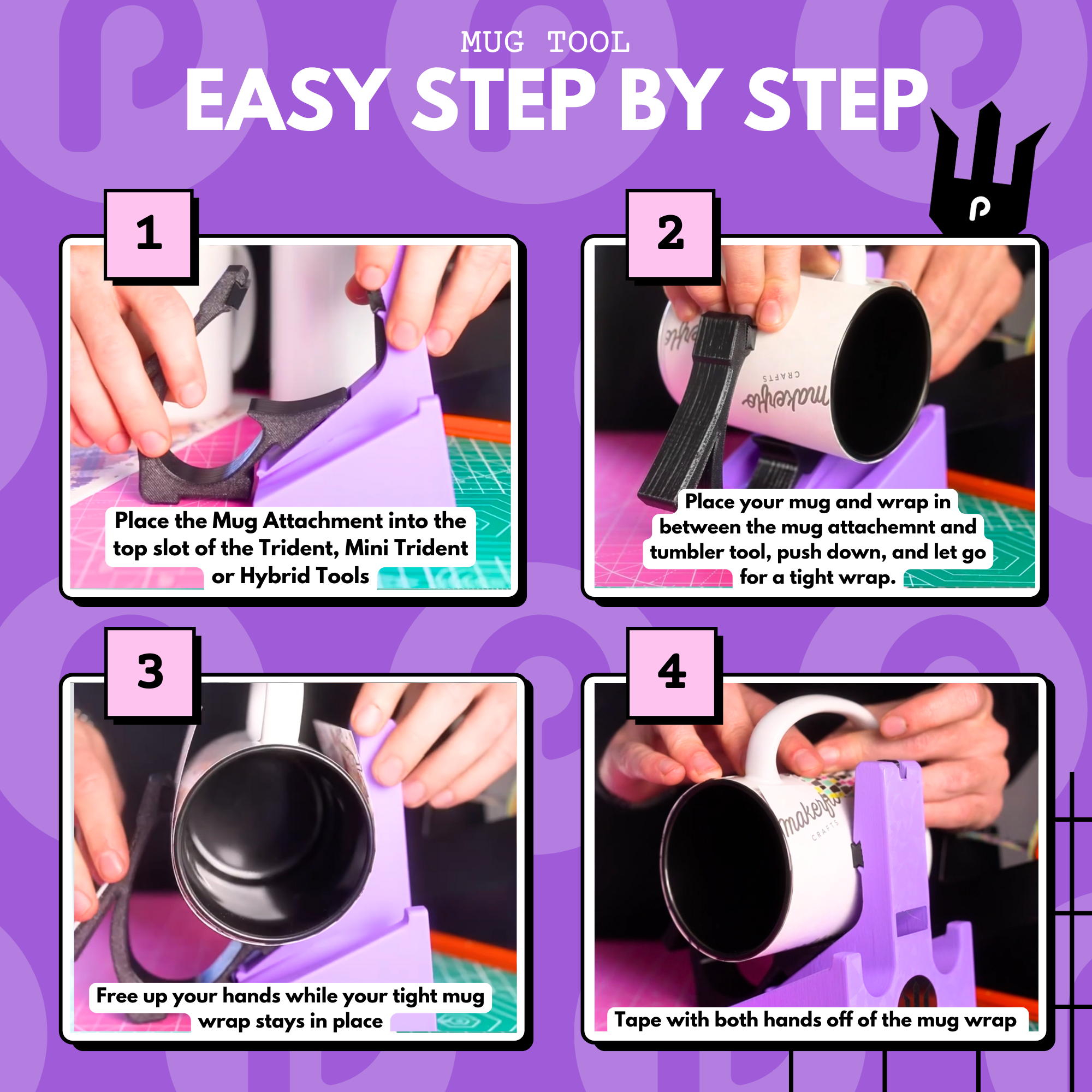 MUG TOOL
EASY STEP BY STEP

1
Place the Mug Attachment into the top slot of the Trident, Mini Trident or Hybrid Tools

2
makerflo CRAFTS
Place your mug and wrap in between the mug attachemnt and tumbler tool, push down, and let go for a tight wrap.

3
Free up your hands while your tight mug wrap stays in place

4
makerflo CRAFTS
Tape with both hands off of the mug wrap